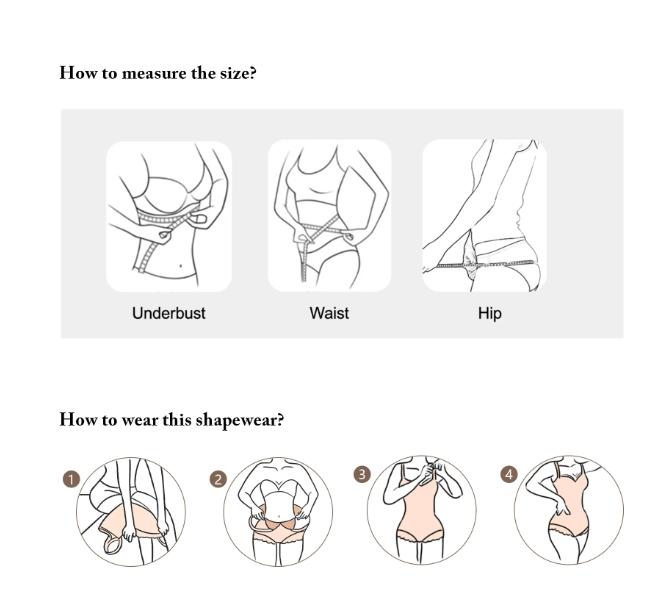 How to measure the size?

Underbust

Waist

Hip

How to wear this shapewear?

1

2

3

4